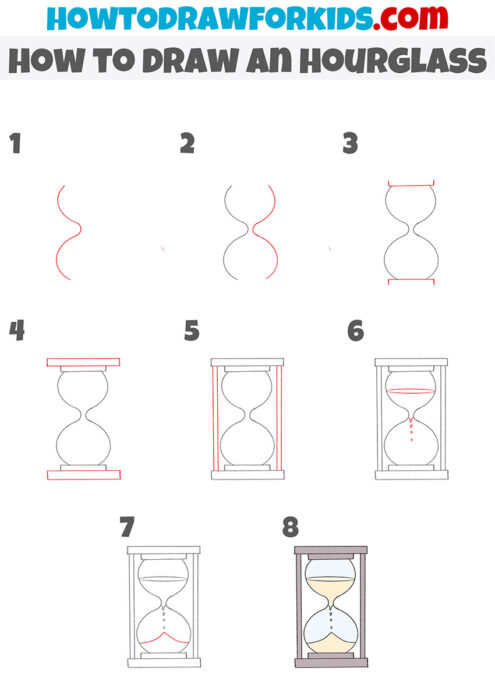 HOWTODRAWFORKIDS.com
HOW TO DRAW AN HOURGLASS

1
2
3
4
5
6
7
8