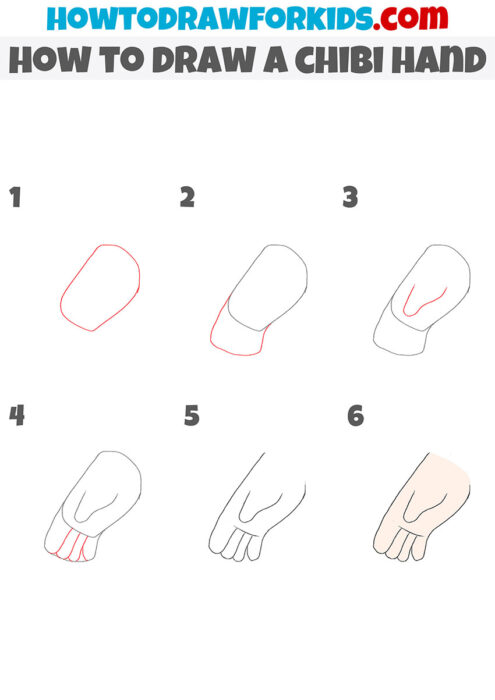 HOWTODRAWFORKIDS.com
HOW TO DRAW A CHIBI HAND

1
2
3
4
5
6