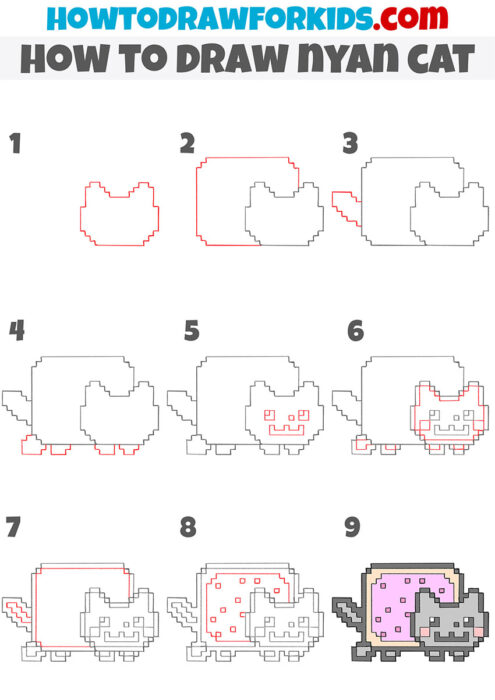 HOWTODRAWFORKIDS.com
HOW TO DRAW NYAN CAT

1

2

3

4

5

6

7

8

9