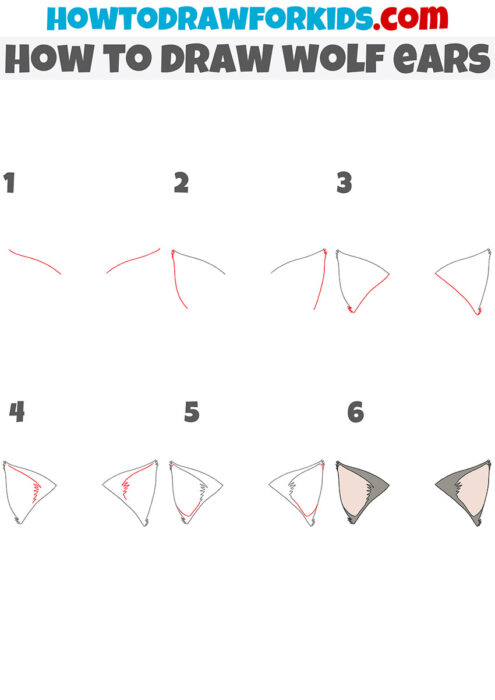 HOWTODRAWFORKIDS.com
HOW TO DRAW WOLF EARS

1

2

3

4

5

6