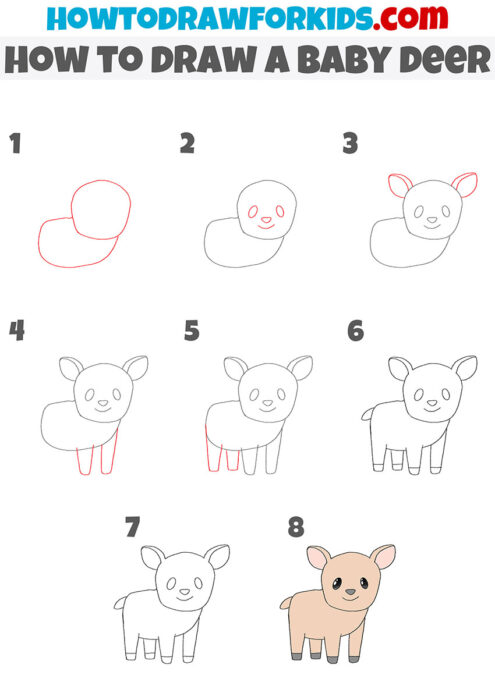 HOWTODRAWFORKIDS.com
HOW TO DRAW A BABY DEER

1

2

3

4

5

6

7

8