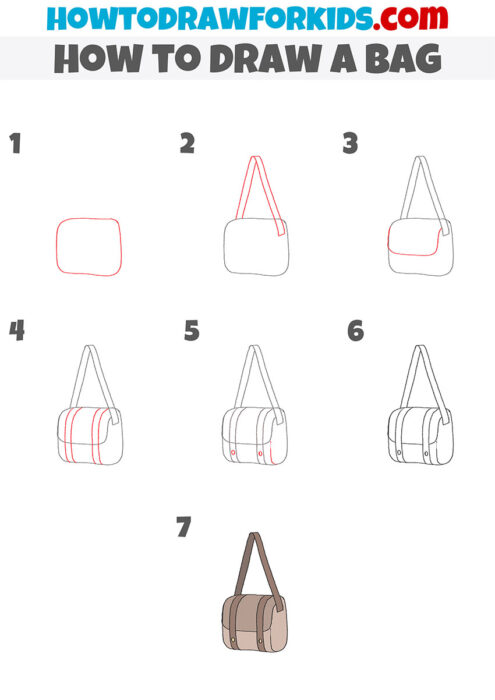 HOWTODRAWFORKIDS.com

HOW TO DRAW A BAG

1

2

3

4

5

6

7