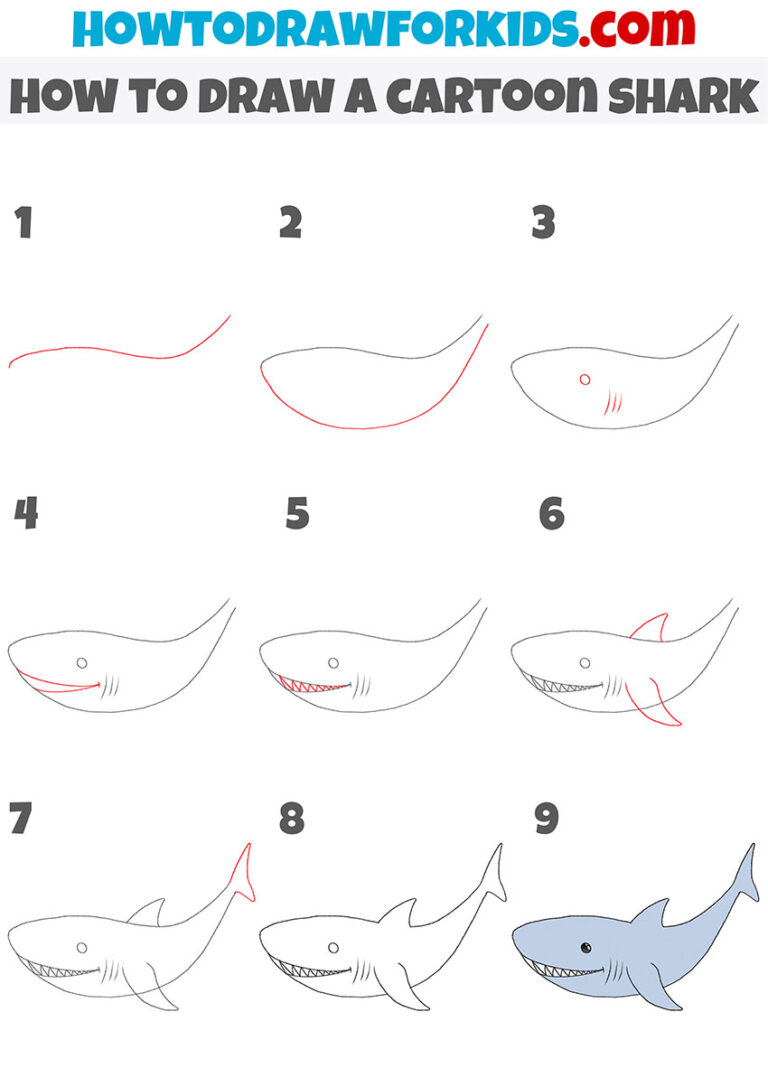 HOWTODRAWFORKIDS.COM

HOW TO DRAW A CARTOON SHARK

1

2

3

4

5

6

7

8

9