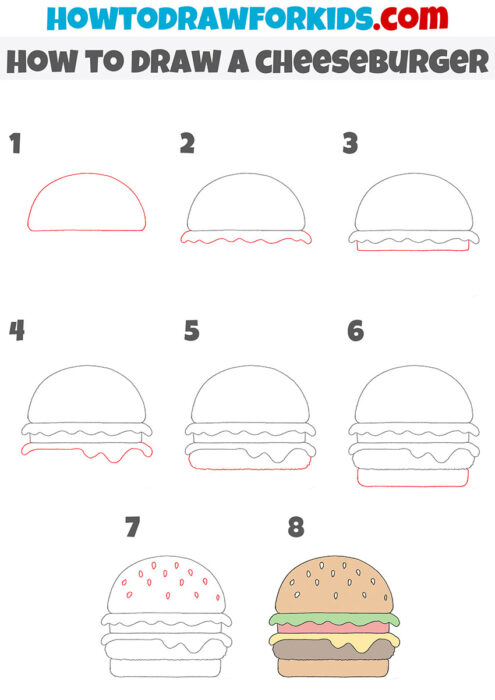 HOWTODRAWFORKIDS.com

HOW TO DRAW A CHEESEBURGER

1

2

3

4

5

6

7

8