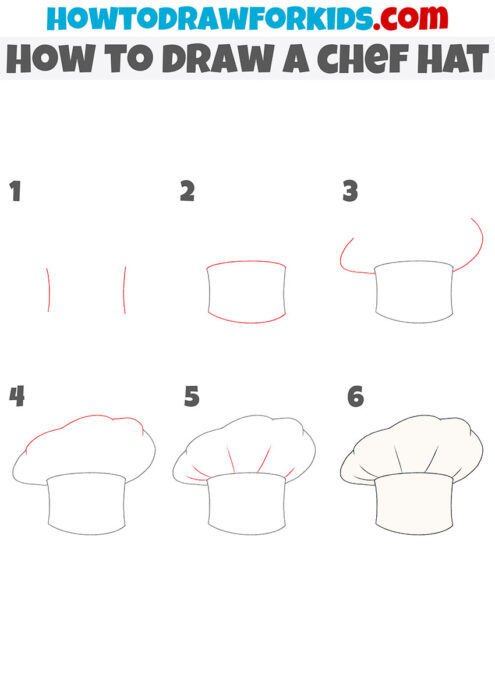 HOWTODRAWFORKIDS.com
HOW TO DRAW A CHEF HAT

1

2

3

4

5

6