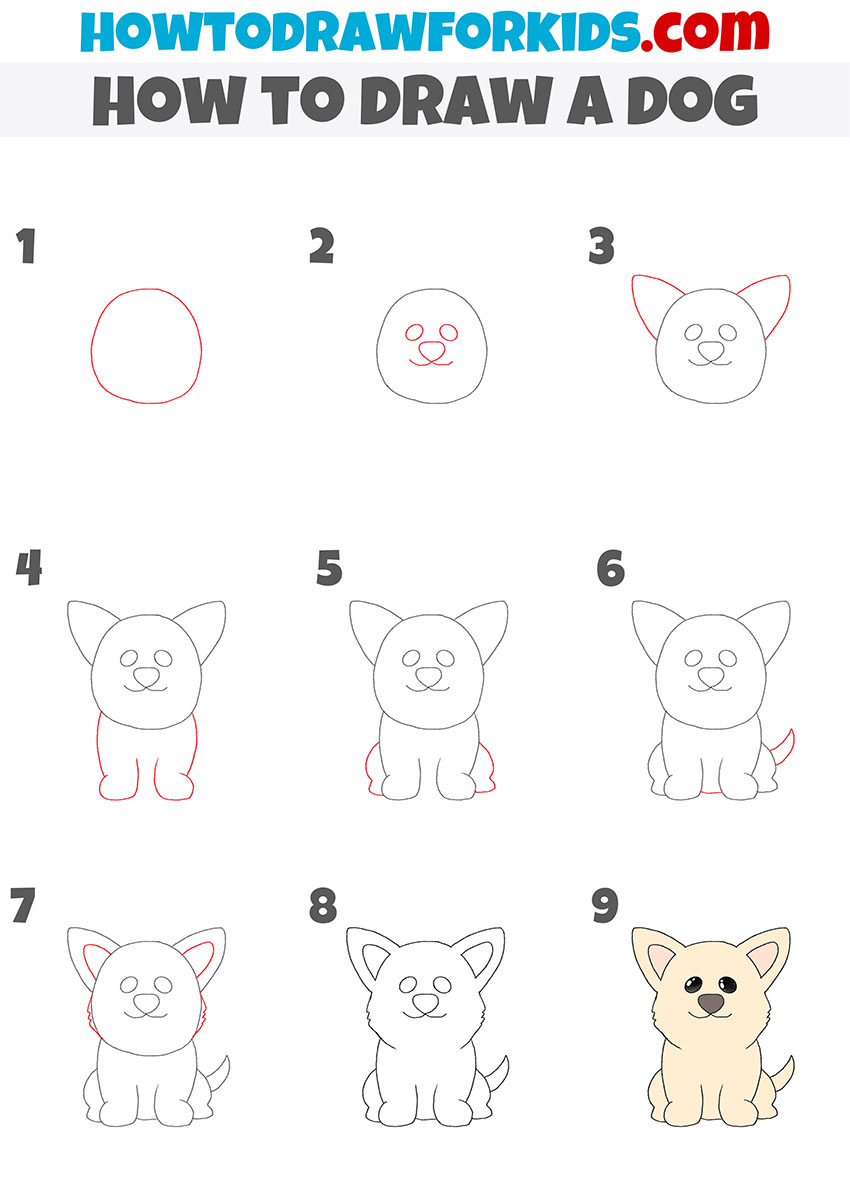 HOWTODRAWFORKIDS.com
HOW TO DRAW A DOG

1

2

3

4

5

6

7

8

9