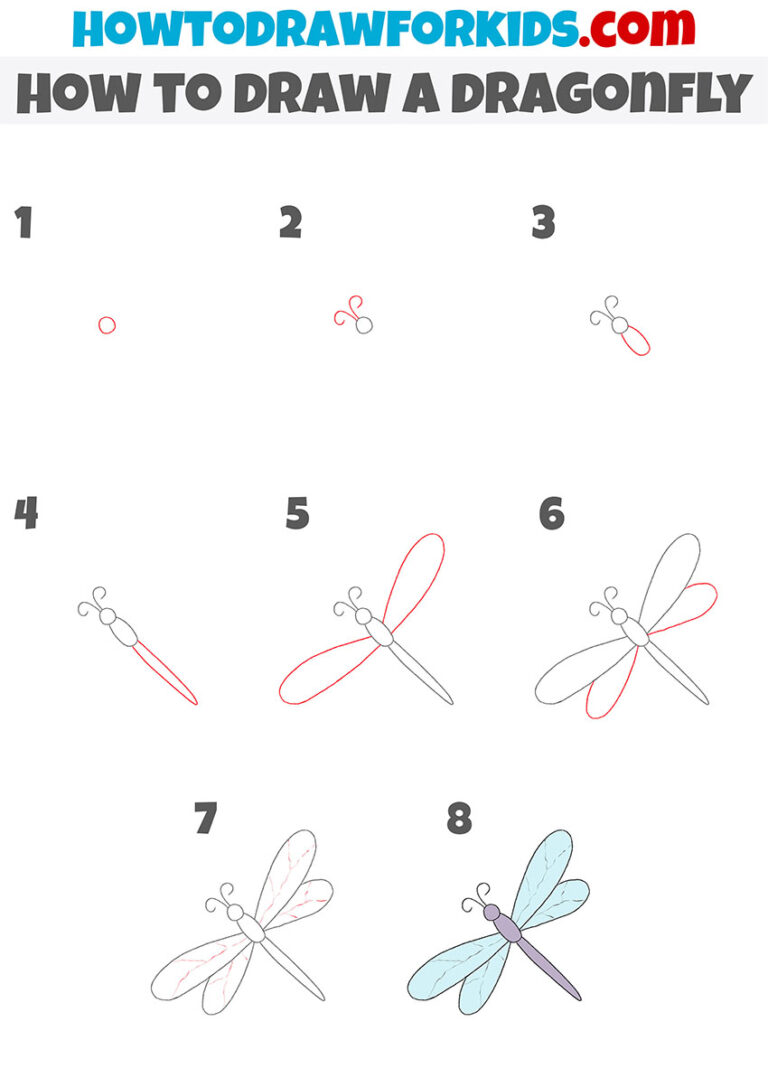 HOWTODRAWFORKIDS.com
HOW TO DRAW A DRAGONFLY

1

2

3

4

5

6

7

8