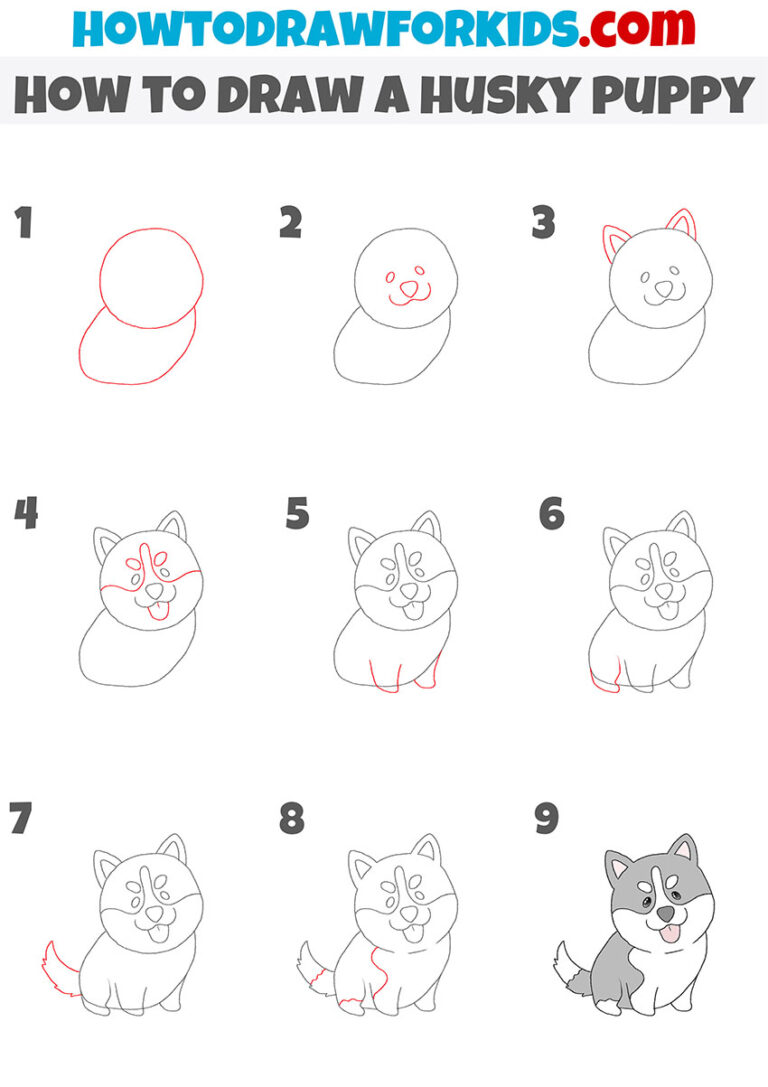 HOWTODRAWFORKIDS.com

HOW TO DRAW A HUSKY PUPPY

1

2

3

4

5

6

7

8

9