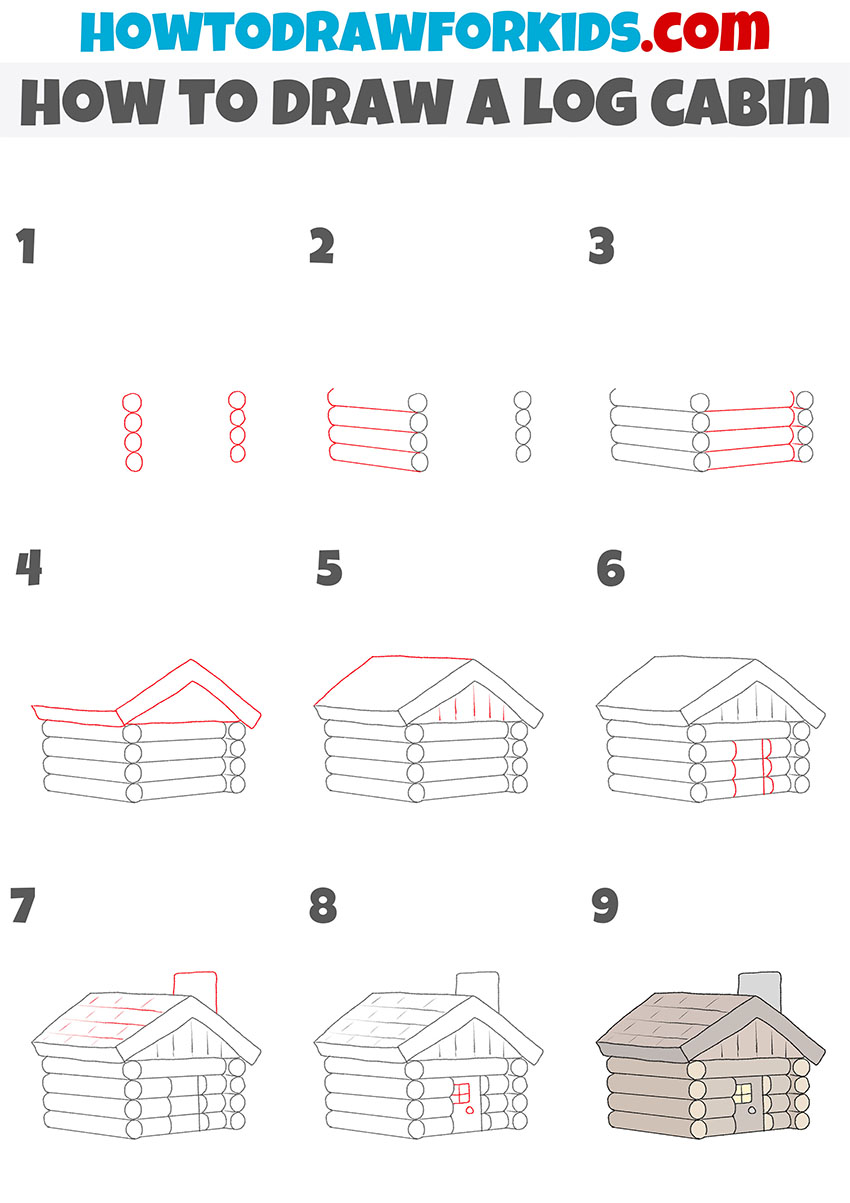 HOWTODRAWFORKIDS.com

HOW TO DRAW A LOG CABIN

1

2

3

4

5

6

7

8

9