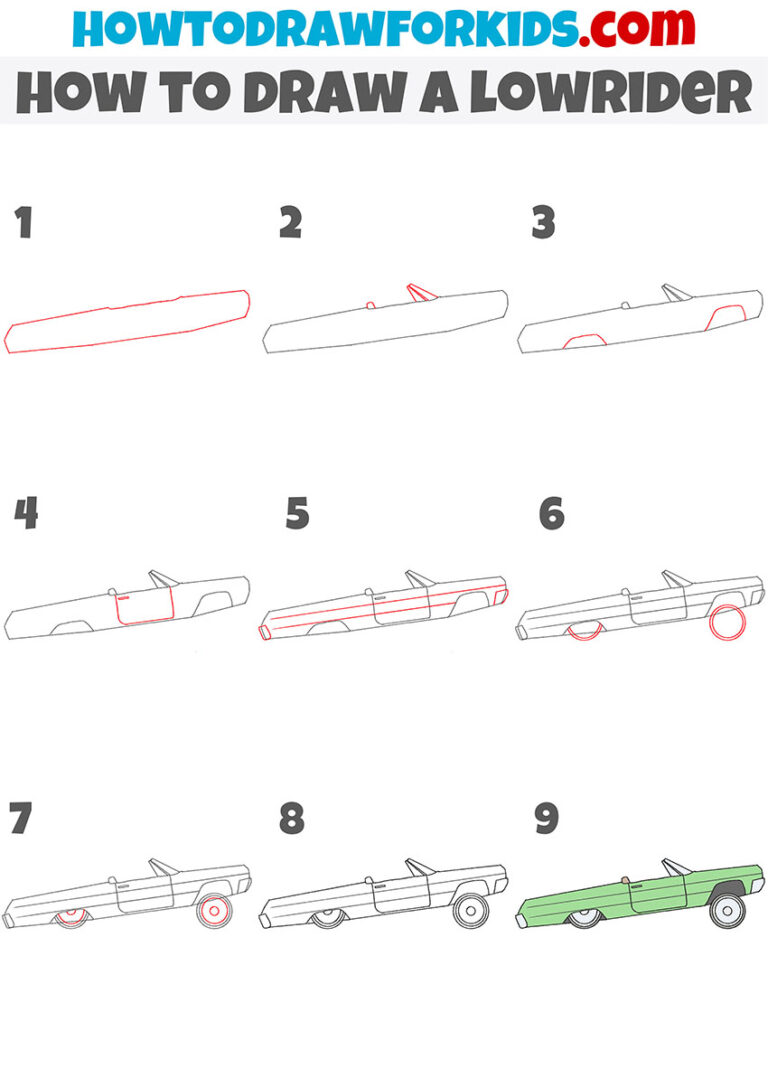 HOWTODRAWFORKIDS.com
HOW TO DRAW A LOWRIDER

1
2
3
4
5
6
7
8
9