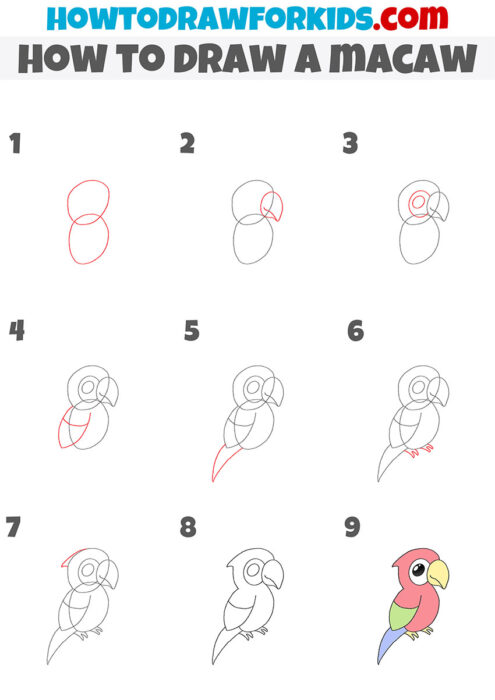 HOWTODRAWFORKIDS.com
HOW TO DRAW A MACAW

1

2

3

4

5

6

7

8

9