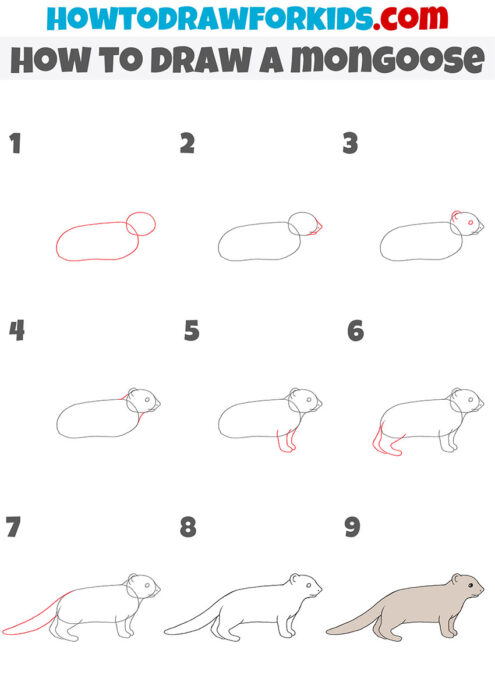 HOWTODRAWFORKIDS.com
HOW TO DRAW A MONGOOSE

1

2

3

4

5

6

7

8

9