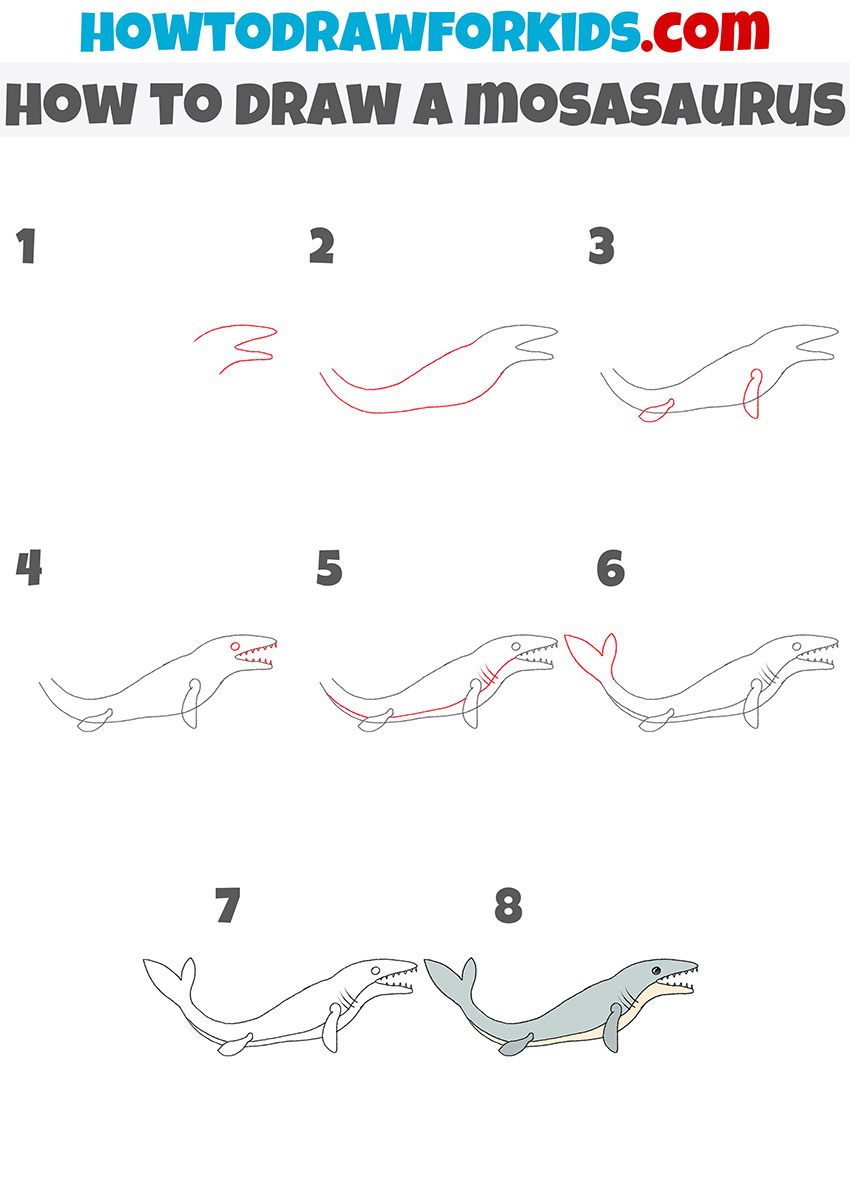 HOWTODRAWFORKIDS.com

HOW TO DRAW A MOSASAURUS

1

2

3

4

5

6

7

8