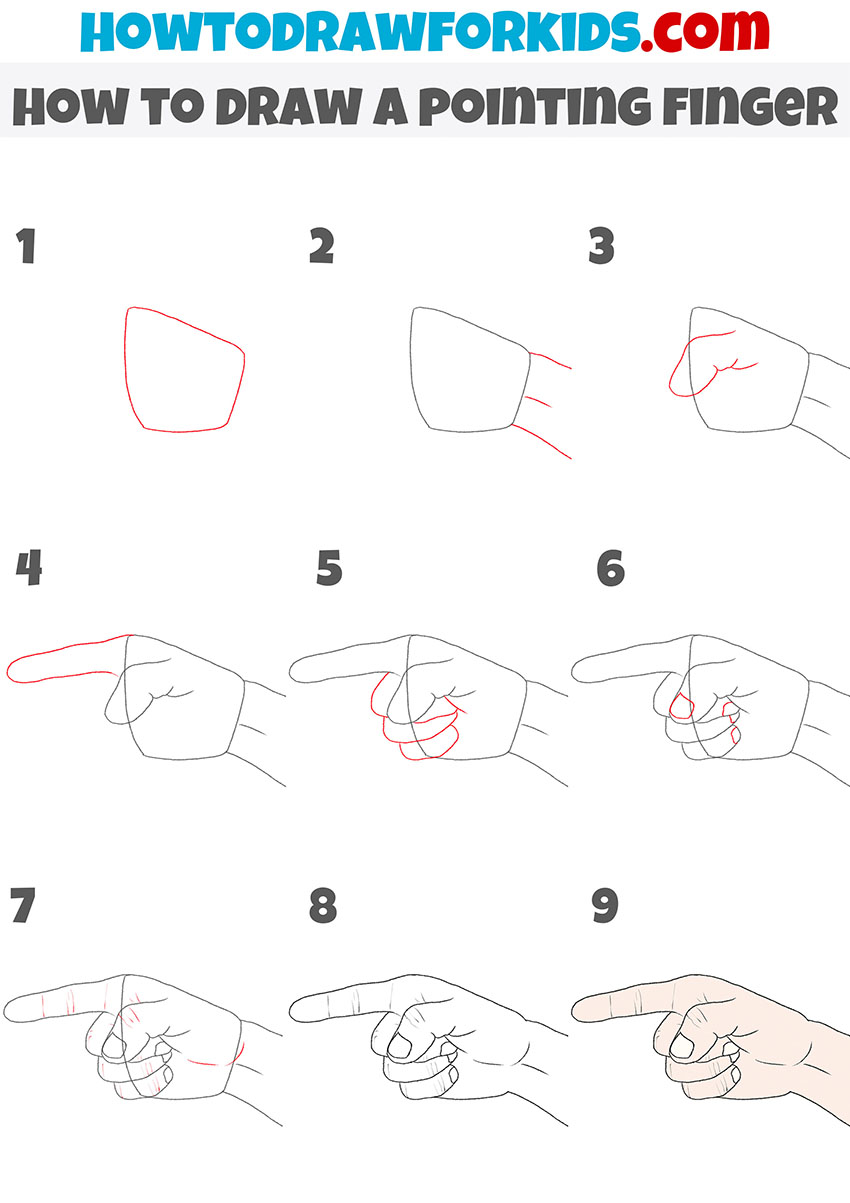 HOWTODRAWFORKIDS.com

HOW TO DRAW A POINTING FINGER

1

2

3

4

5

6

7

8

9