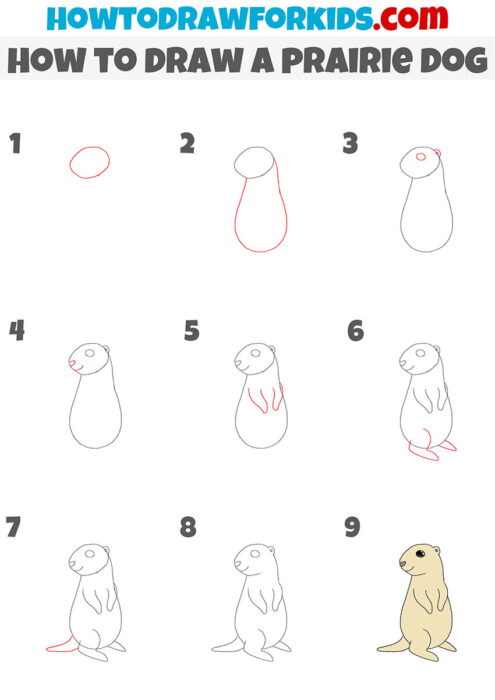 HOWTODRAWFORKIDS.com
HOW TO DRAW A PRAIRIE DOG

1
2
3
4
5
6
7
8
9