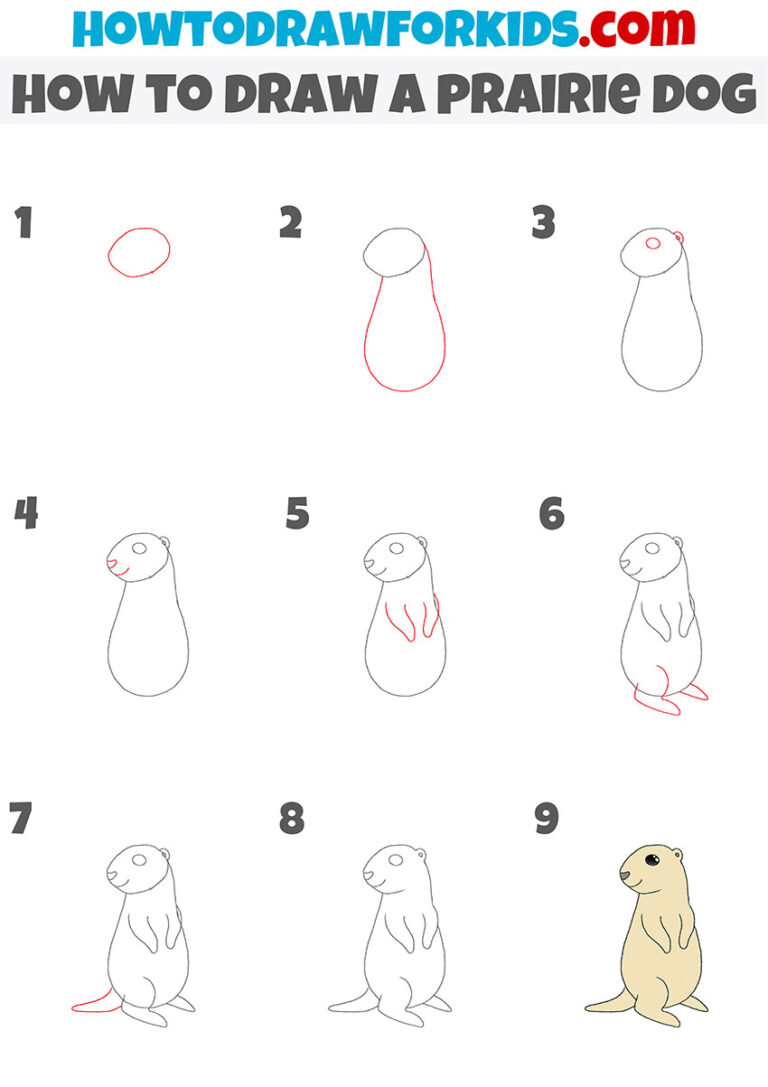 HOWTODRAWFORKIDS.com
HOW TO DRAW A PRAIRIE DOG

1
2
3
4
5
6
7
8
9