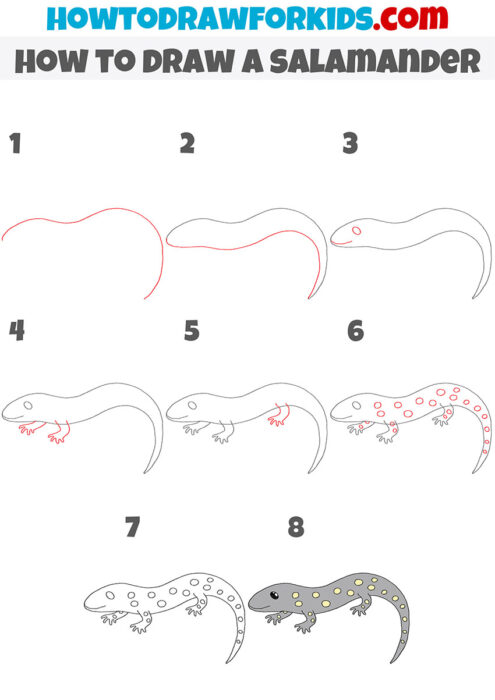 HOWTODRAWFORKIDS.com

HOW TO DRAW A SALAMANDER

1

2

3

4

5

6

7

8