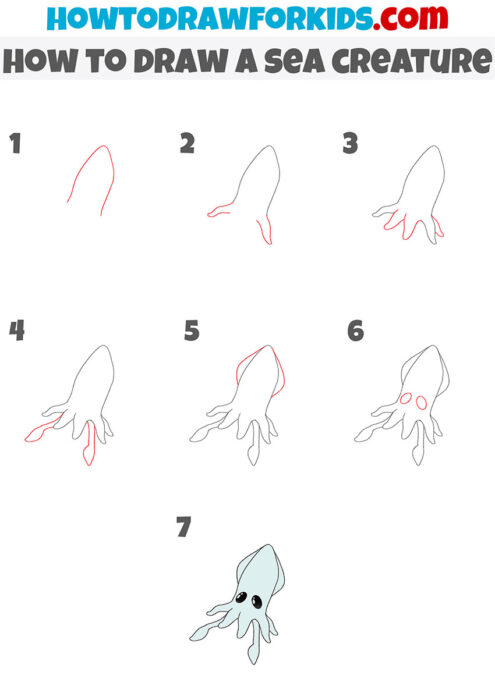 HOWTODRAWFORKIDS.com

HOW TO DRAW A SEA CREATURE

1

2

3

4

5

6

7