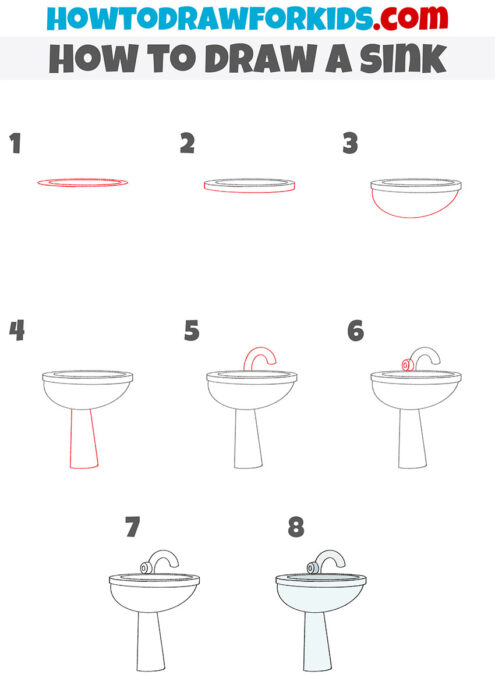 HOWTODRAWFORKIDS.com
HOW TO DRAW A SINK

1

2

3

4

5

6

7

8