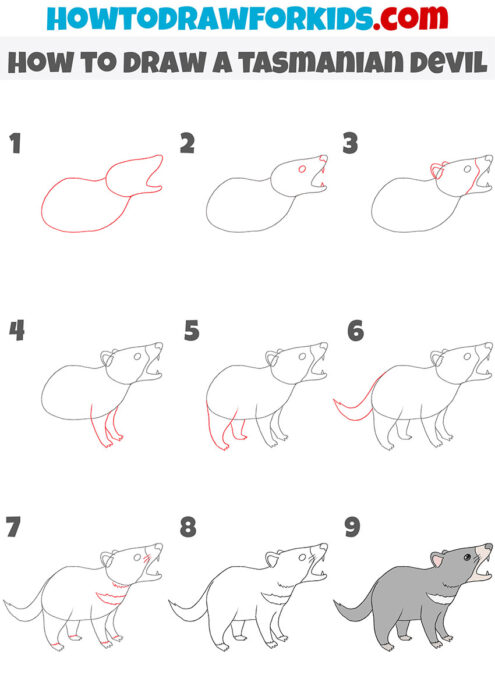 HOWTODRAWFORKIDS.com

HOW TO DRAW A TASMANIAN DEVIL

1

2

3

4

5

6

7

8

9