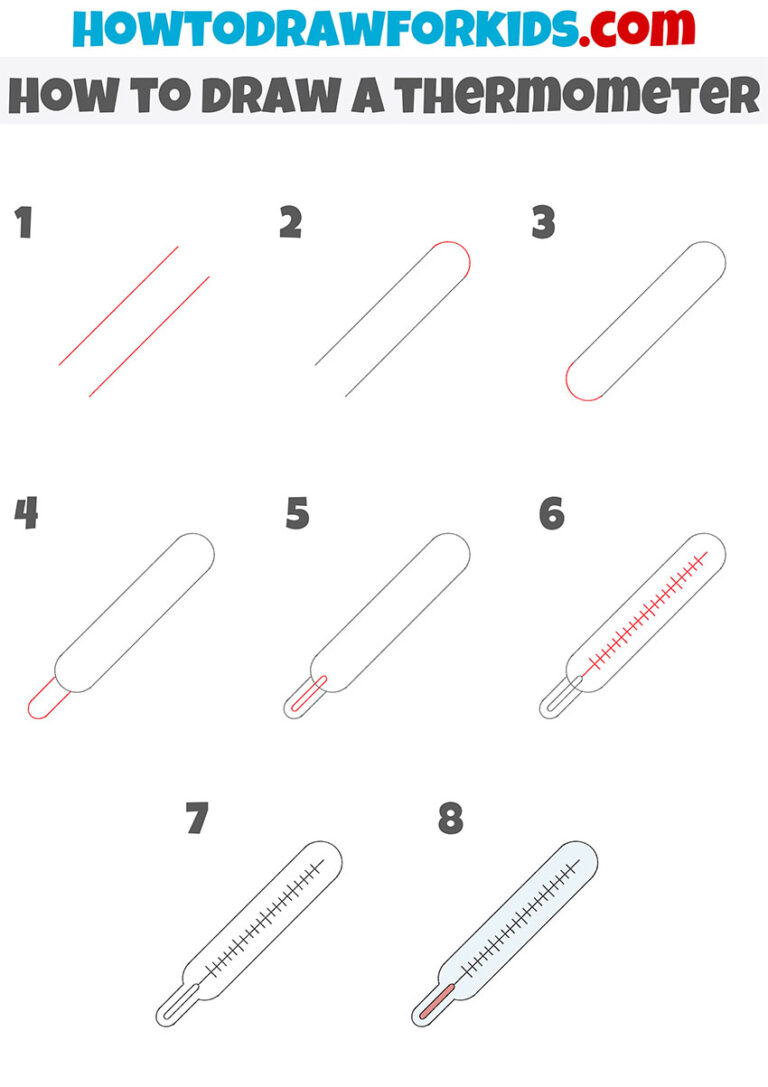 HOWTODRAWFORKIDS.com

HOW TO DRAW A THERMOMETER

1

2

3

4

5

6

7

8