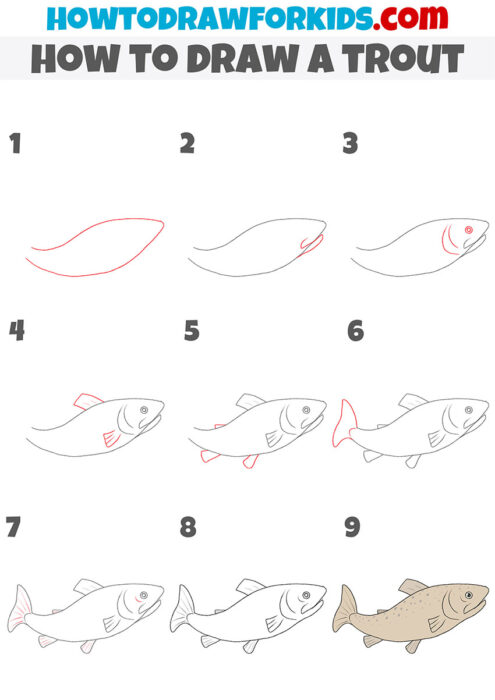 HOWTODRAWFORKIDS.com
HOW TO DRAW A TROUT

1

2

3

4

5

6

7

8

9