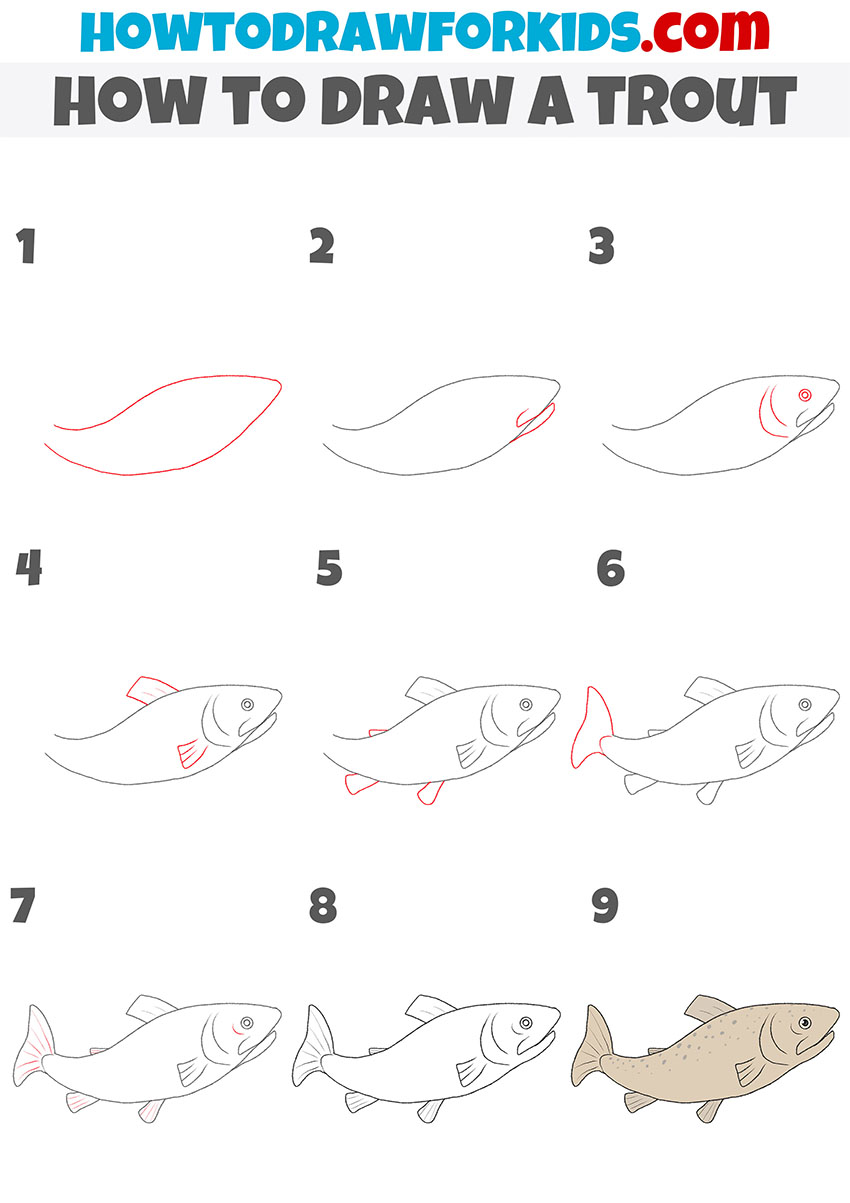 HOWTODRAWFORKIDS.com

HOW TO DRAW A TROUT

1

2

3

4

5

6

7

8

9