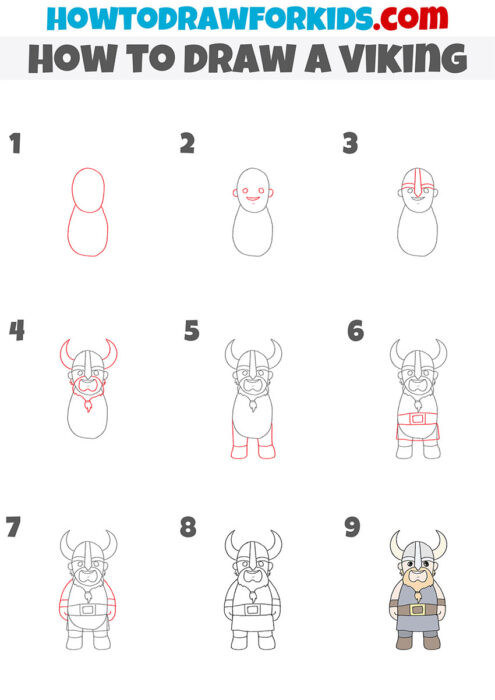 HOWTODRAWFORKIDS.com
HOW TO DRAW A VIKING

1

2

3

4

5

6

7

8

9