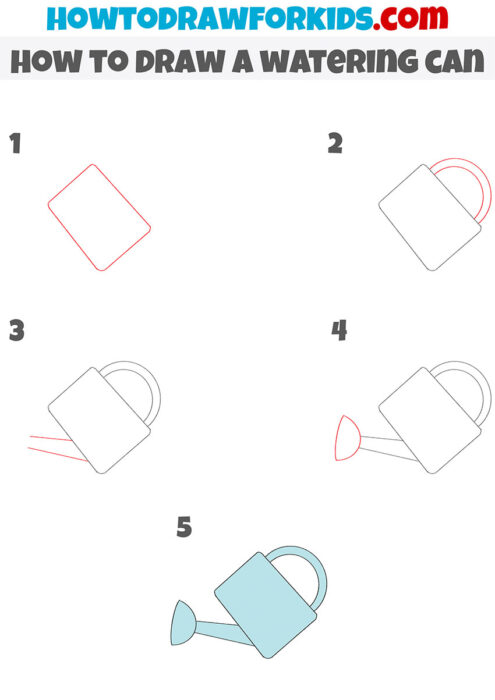 HOWTODRAWFORKIDS.com

HOW TO DRAW A WATERING CAN

1

2

3

4

5