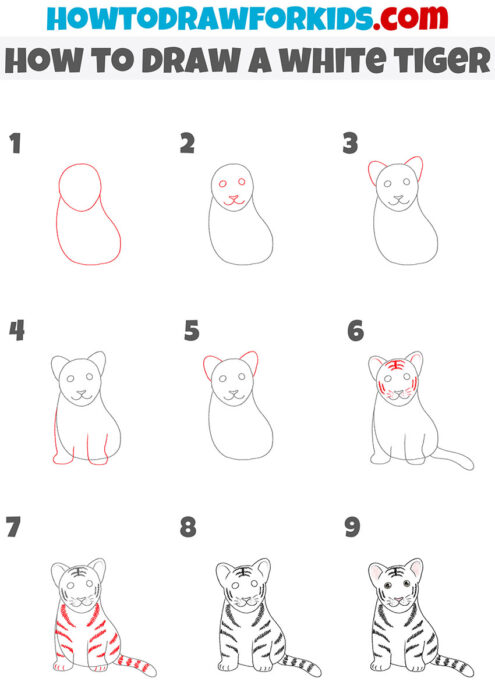 HOWTODRAWFORKIDS.com
HOW TO DRAW A WHITE TIGER

1
2
3
4
5
6
7
8
9