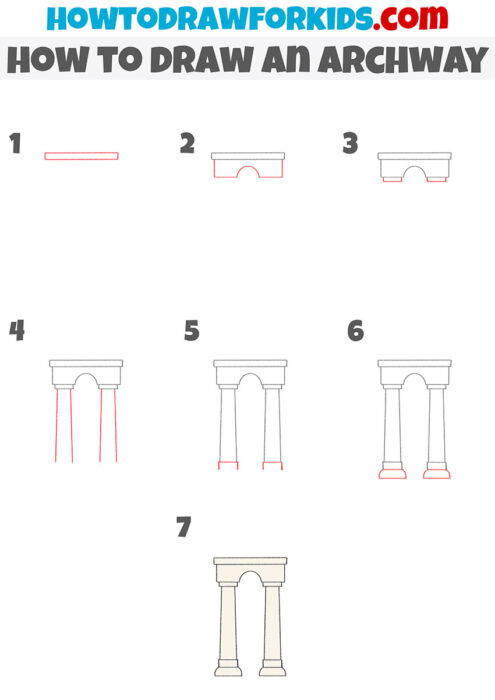 HOWTODRAWFORKIDS.com

HOW TO DRAW AN ARCHWAY

1

2

3

4

5

6

7