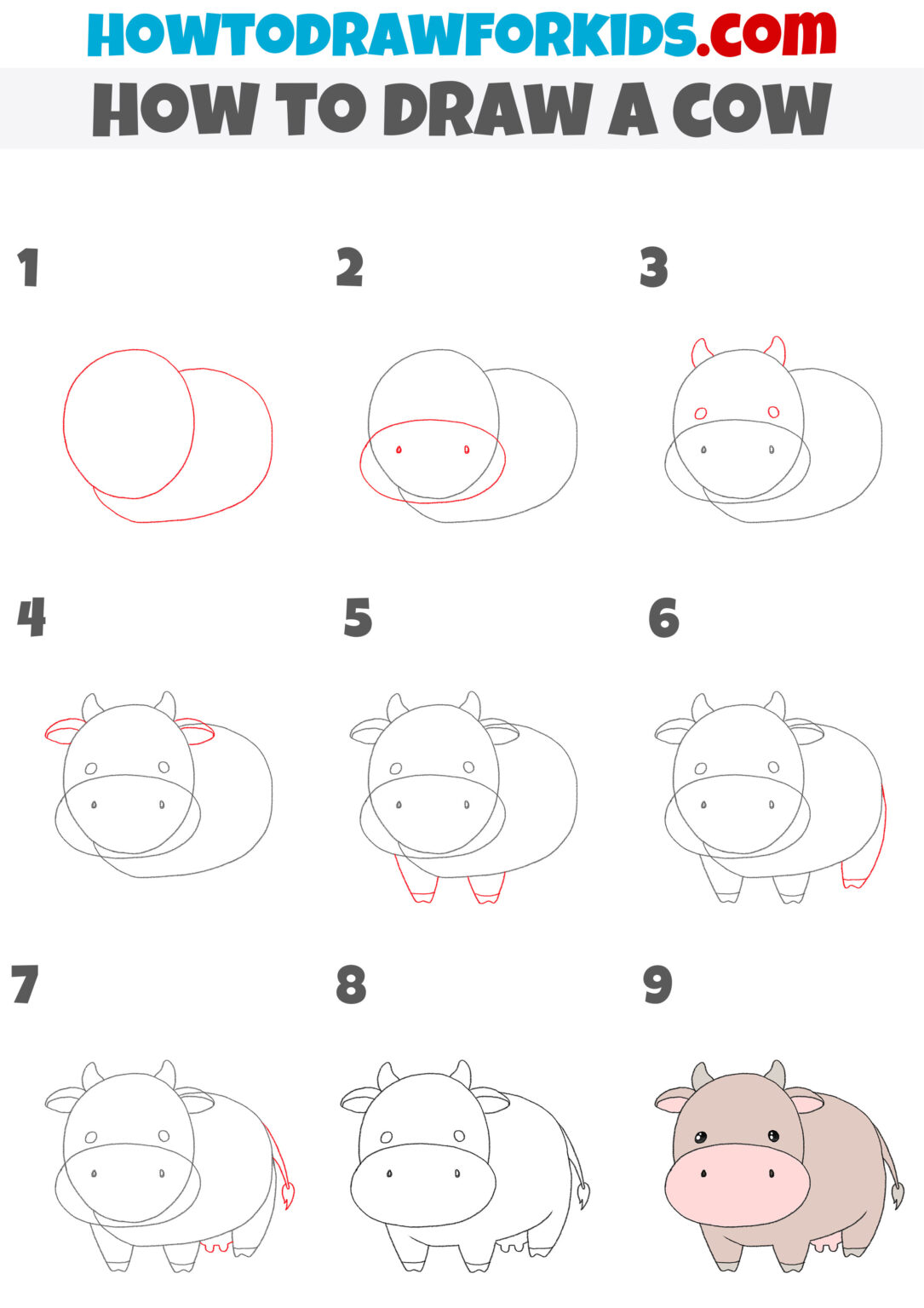 HOWTODRAWFORKIDS.com

HOW TO DRAW A COW

1

2

3

4

5

6

7

8

9