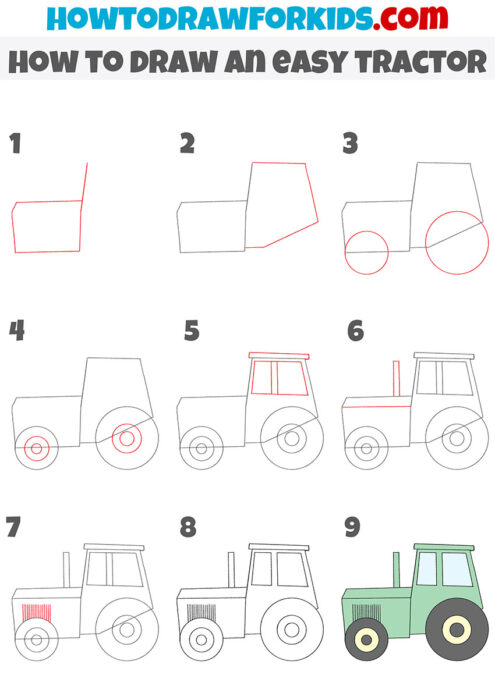 HOWTODRAWFORKIDS.com

HOW TO DRAW AN EASY TRACTOR

1

2

3

4

5

6

7

8

9