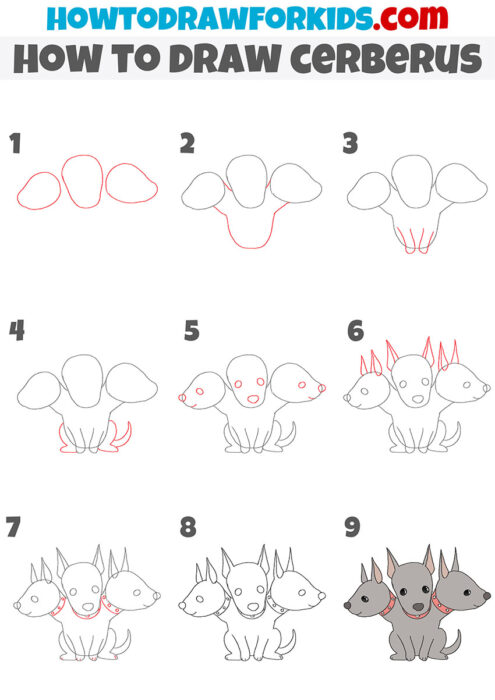 HOWTODRAWFORKIDS.com
HOW TO DRAW CERBERUS

1

2

3

4

5

6

7

8

9