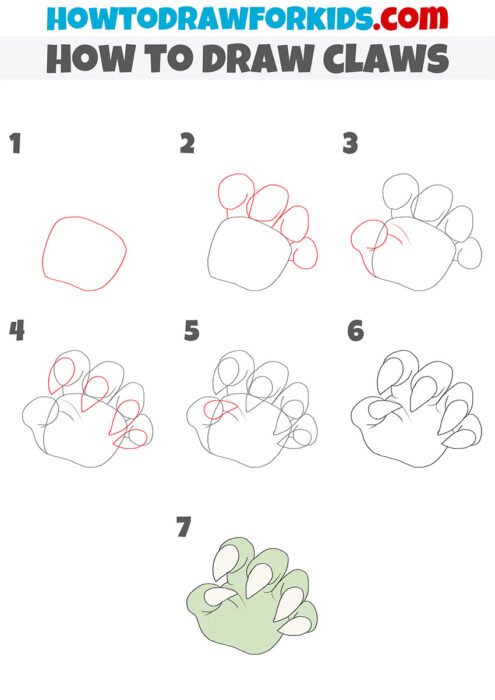 HOWTODRAWFORKIDS.com
HOW TO DRAW CLAWS

1

2

3

4

5

6

7