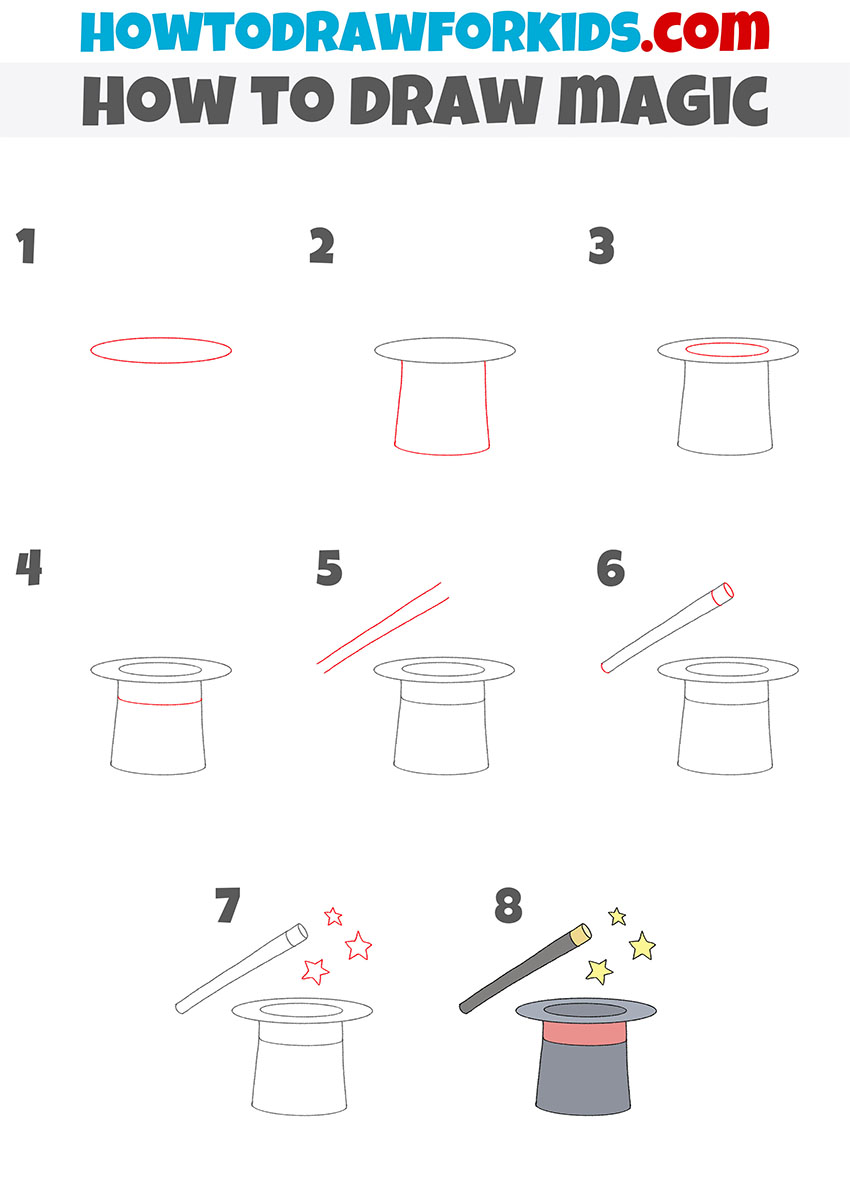 HOWTODRAWFORKIDS.com
HOW TO DRAW MAGIC

1

2

3

4

5

6

7

8