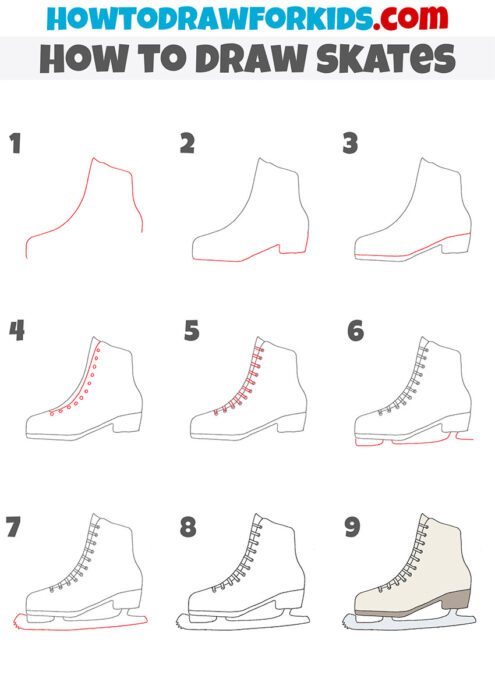 HOWTODRAWFORKIDS.com
HOW TO DRAW SKATES

1
2
3
4
5
6
7
8
9