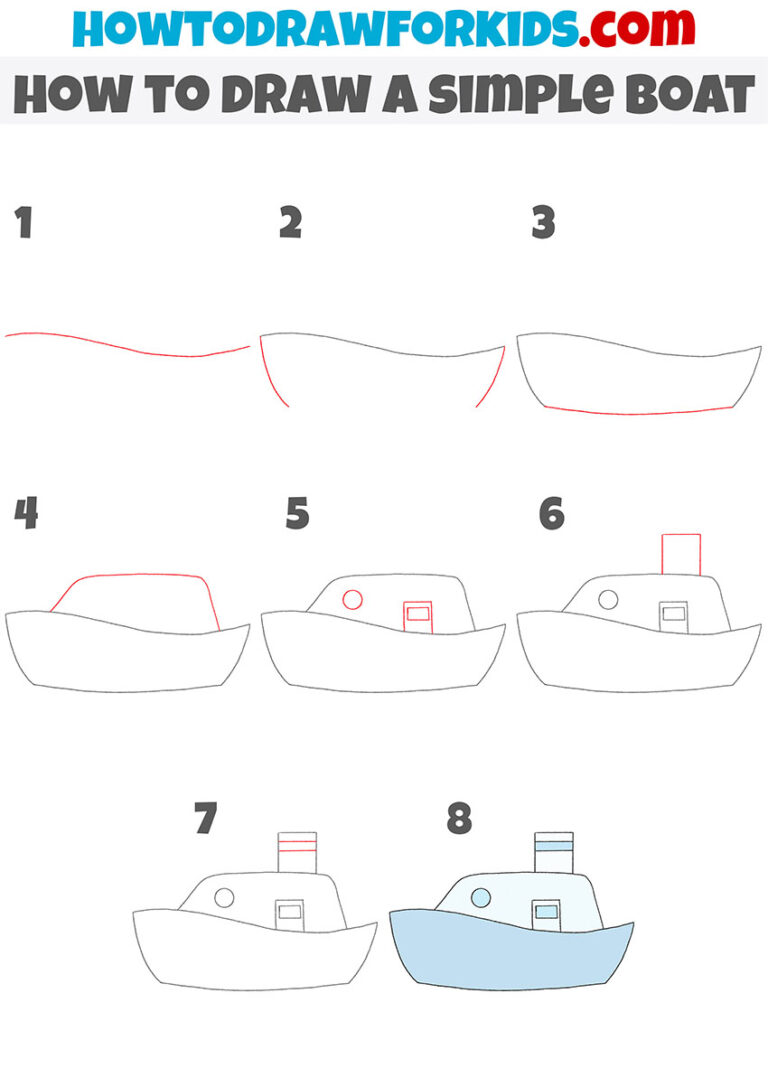 HOWTODRAWFORKIDS.com

HOW TO DRAW A SIMPLE BOAT

1

2

3

4

5

6

7

8