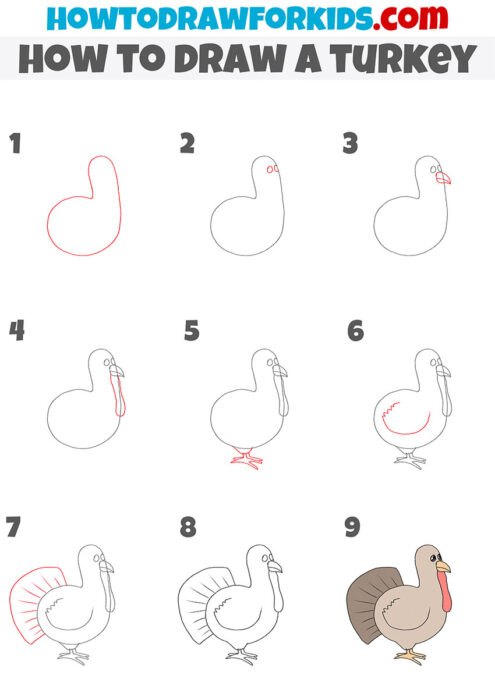 HOWTODRAWFORKIDS.com
HOW TO DRAW A TURKEY

1

2

3

4

5

6

7

8

9