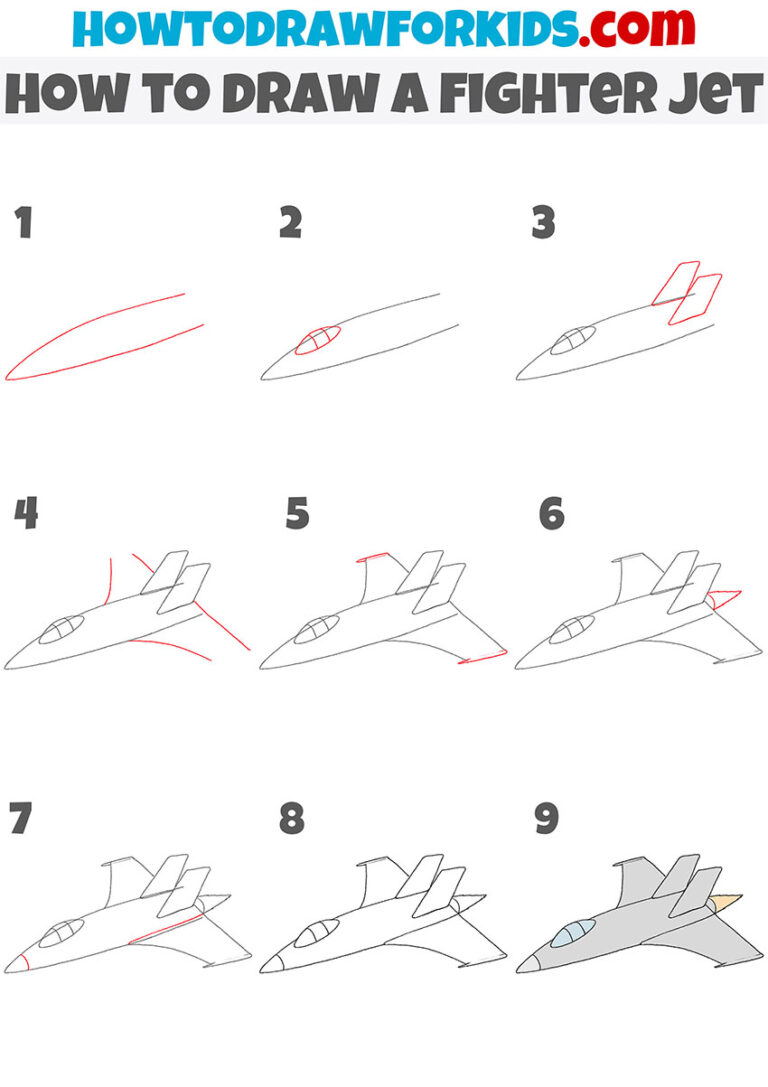 HOWTODRAWFORKIDS.com

HOW TO DRAW A FIGHTER JET

1

2

3

4

5

6

7

8

9