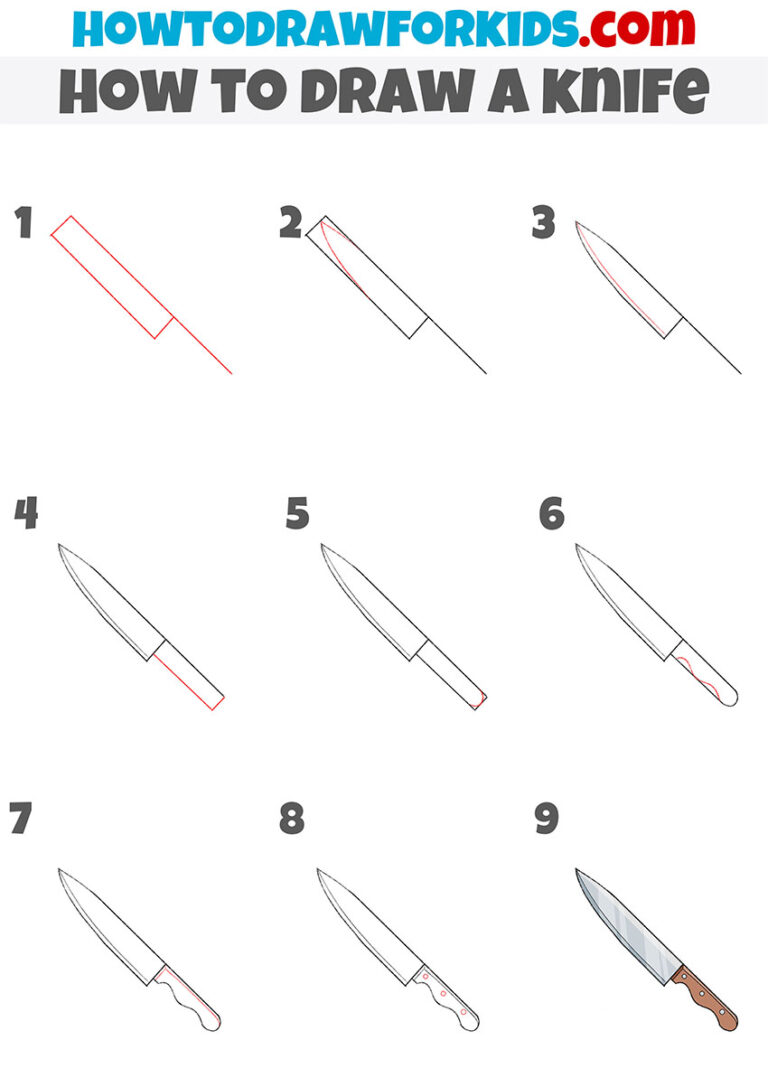 HOWTODRAWFORKIDS.com

HOW TO DRAW A KNIFE

1

2

3

4

5

6

7

8

9