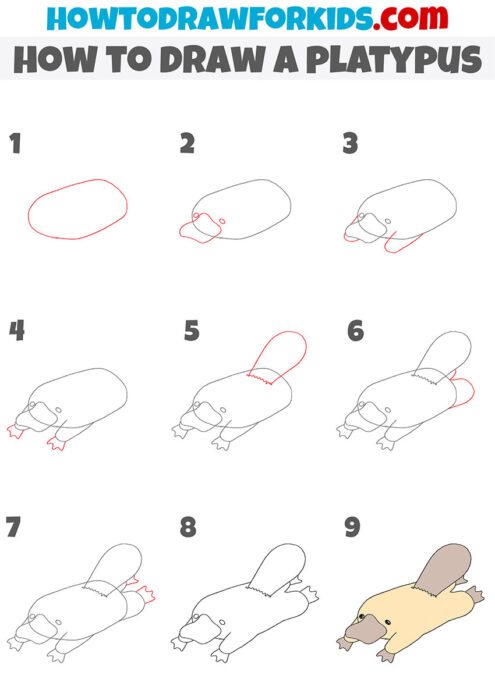 HOWTODRAWFORKIDS.com
HOW TO DRAW A PLATYPUS

1

2

3

4

5

6

7

8

9