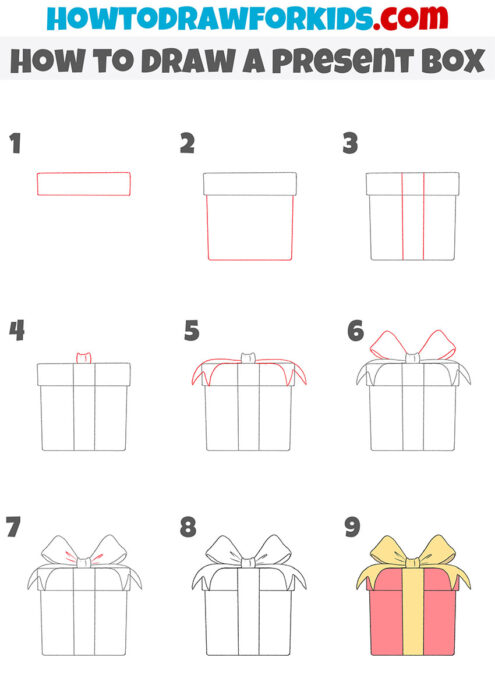 HOWTODRAWFORKIDS.com

HOW TO DRAW A PRESENT BOX

1

2

3

4

5

6

7

8

9