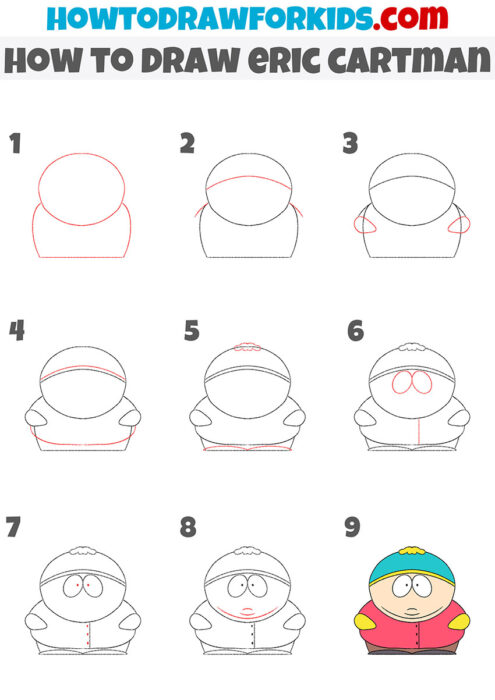 HOWTODRAWFORKIDS.com

HOW TO DRAW ERIC CARTMAN

1

2

3

4

5

6

7

8

9