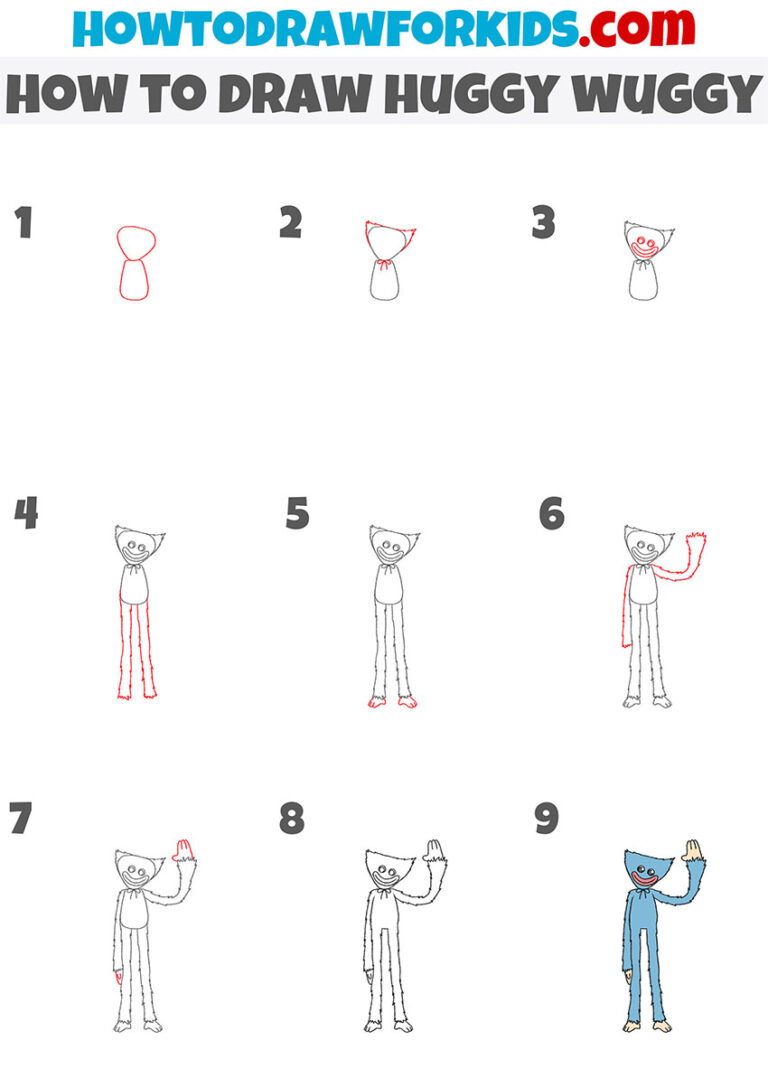 HOWTODRAWFORKIDS.com

HOW TO DRAW HUGGY WUGGY

1

2

3

4

5

6

7

8

9