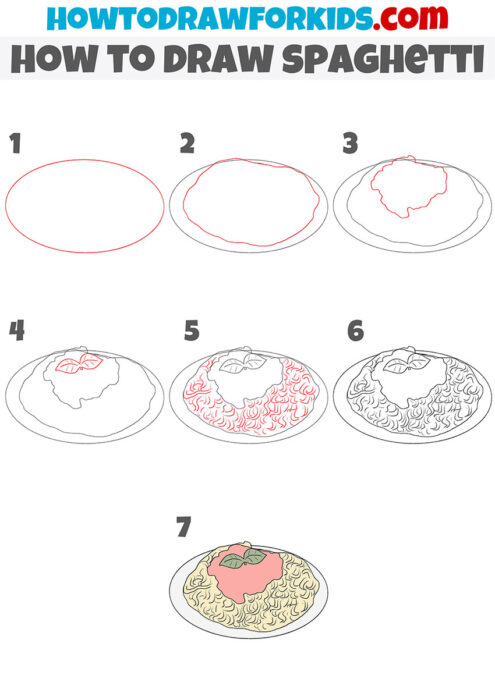 HOWTODRAWFORKIDS.com
HOW TO DRAW SPAGHETTI

1

2

3

4

5

6

7