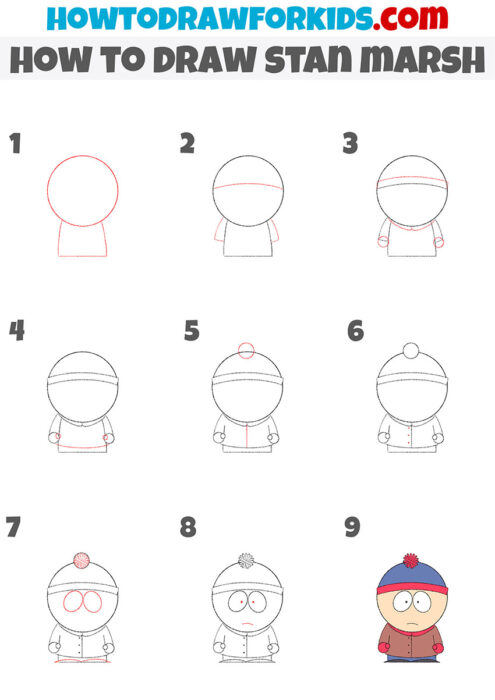 HOWTODRAWFORKIDS.com
HOW TO DRAW STAN MARSH

1

2

3

4

5

6

7

8

9