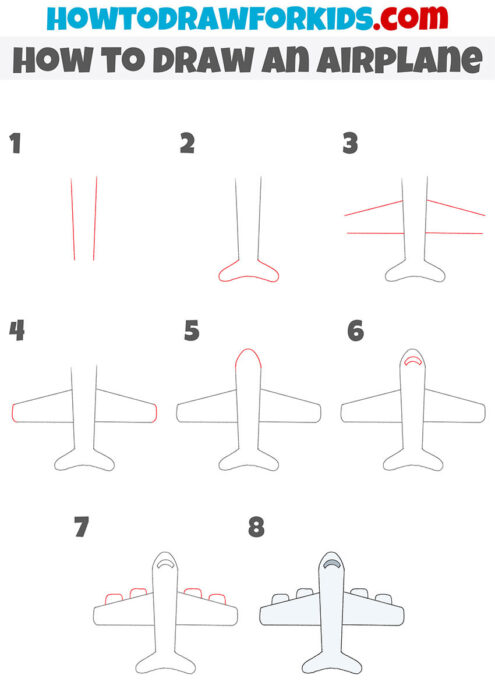 HOWTODRAWFORKIDS.com
HOW TO DRAW AN AIRPLANE

1

2

3

4

5

6

7

8