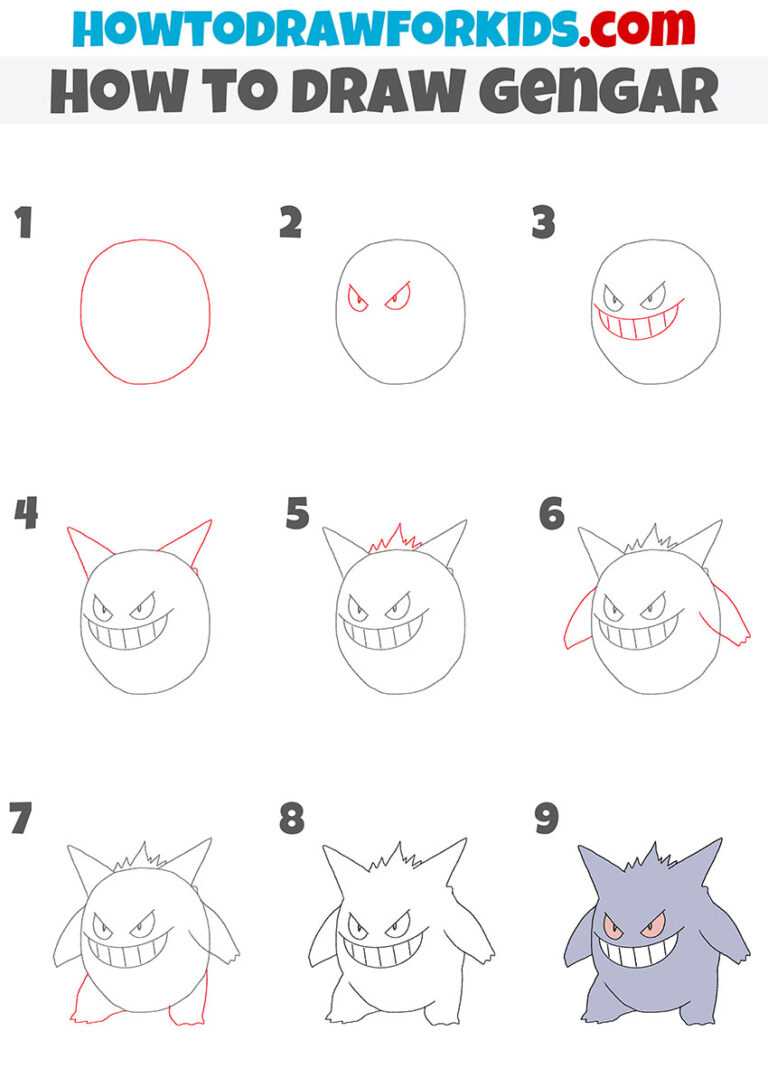 HOWTODRAWFORKIDS.com
HOW TO DRAW GENGAR

1

2

3

4

5

6

7

8

9