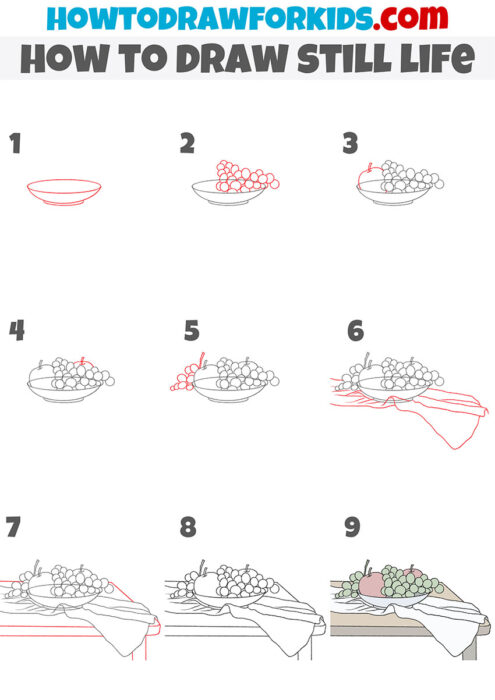 HOWTODRAWFORKIDS.com
HOW TO DRAW STILL LIFE

1

2

3

4

5

6

7

8

9